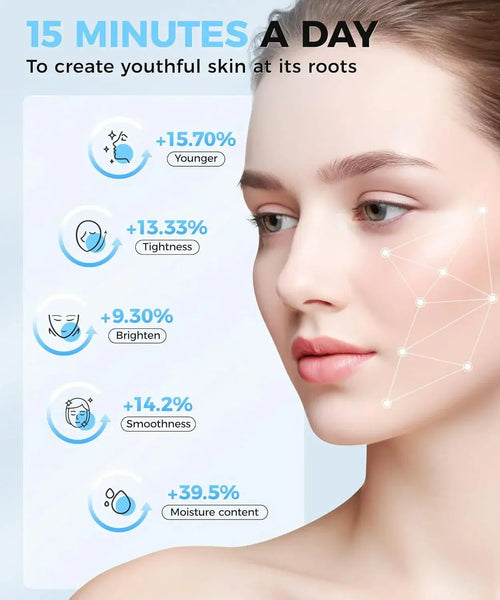 15 MINUTES A DAY
To create youthful skin at its roots

+15.70%
Younger

+13.33%
Tightness

+9.30%
Brighten

+14.2%
Smoothness

+39.5%
Moisture content